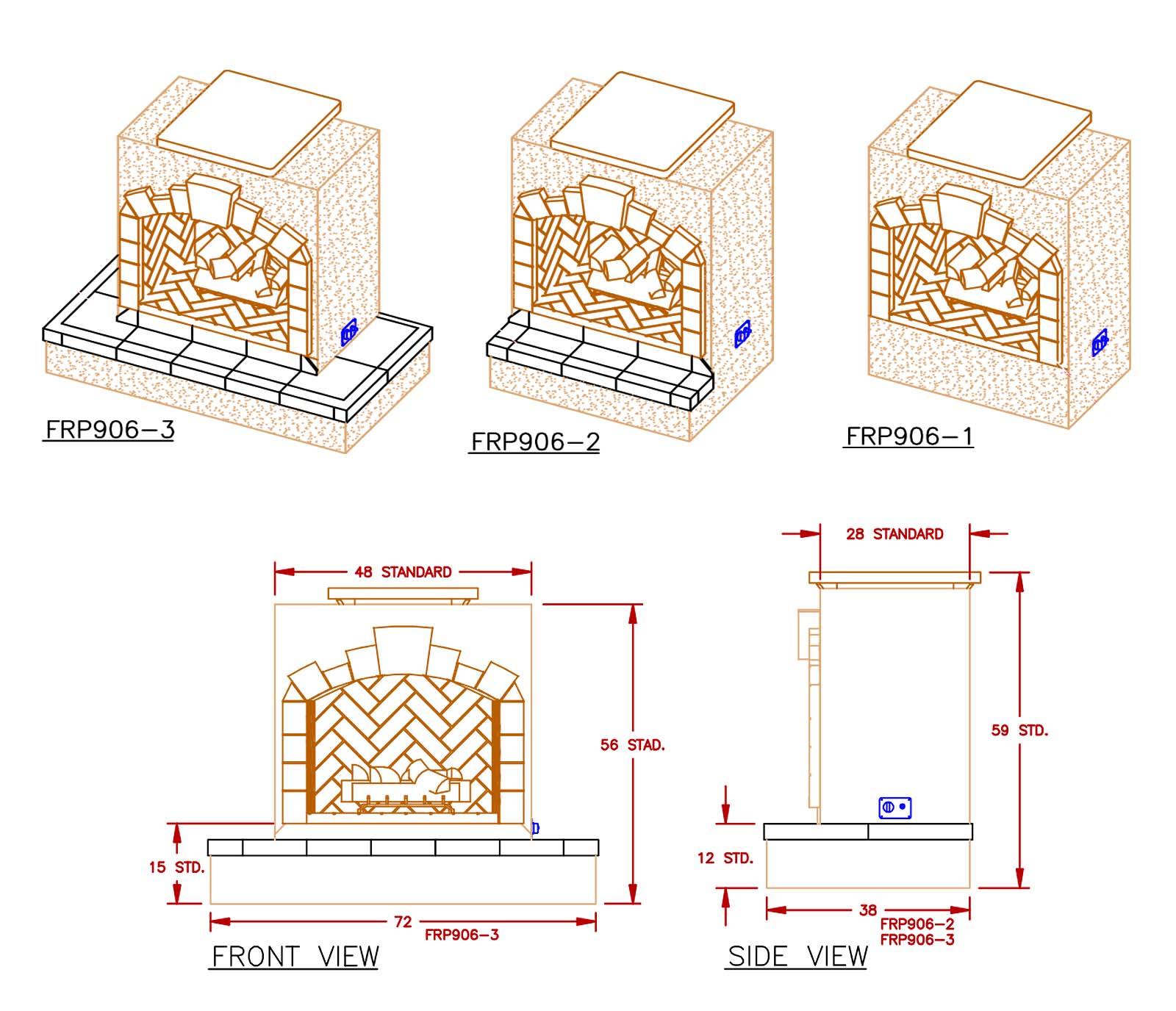 FRP906-3

FRP906-2

FRP906-1

48 STANDARD

56 STAD.

15 STD.

72

FRP906-3

FRONT VIEW

28 STANDARD

59 STD.

12 STD.

38

FRP906-2
FRP906-3

SIDE VIEW